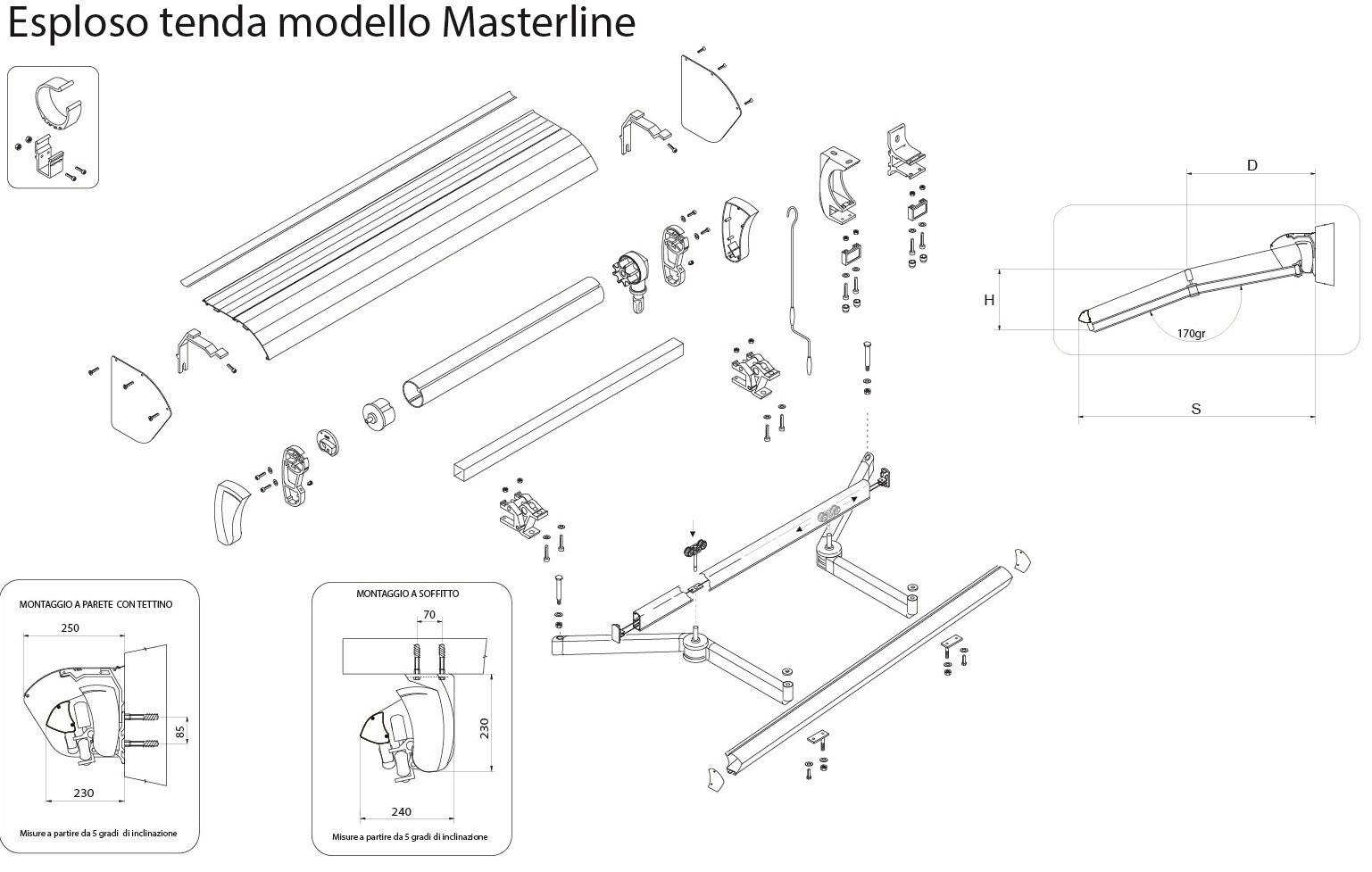 Esploso tenda modello Masterline

D

H

170gr

S

MONTAGGIO A PARETE CON TETTINO

250

85

230

Misure a partire da 5 gradi di inclinazione

MONTAGGIO A SOFFITTO

70

230

240

Misure a partire da 5 gradi di inclinazione